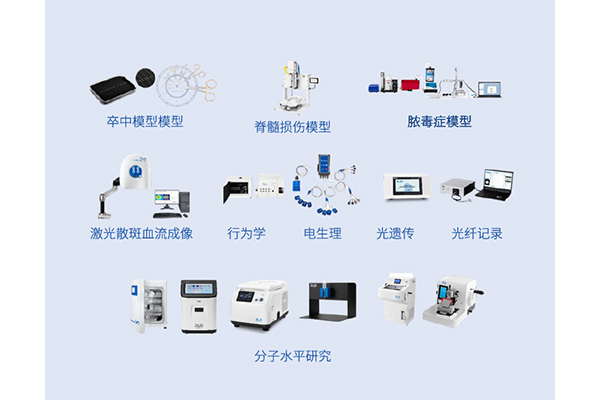 卒中模型模型

脊髓损伤模型

脓毒症模型

激光散斑血流成像

行为学

电生理

光遗传

光纤记录

分子水平研究